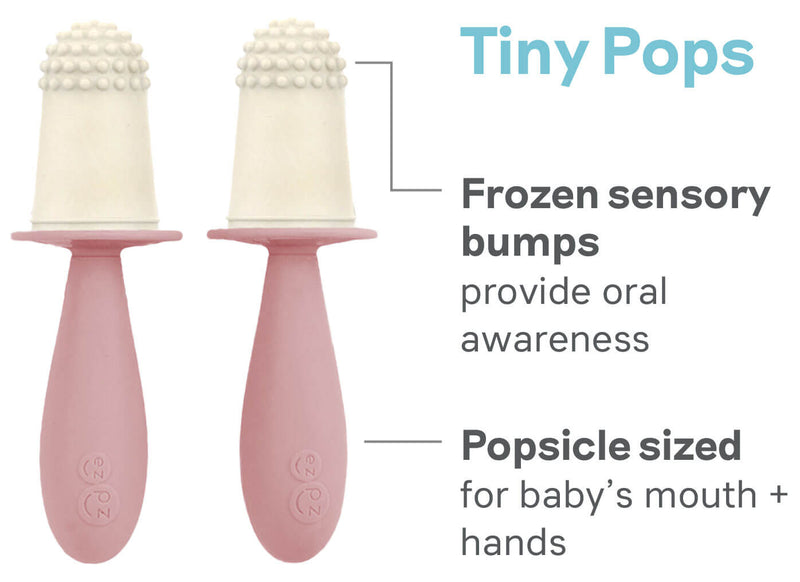 Tiny Pops

Frozen sensory bumps provide oral awareness

Popsicle sized for baby's mouth + hands

ez pz

ez pz